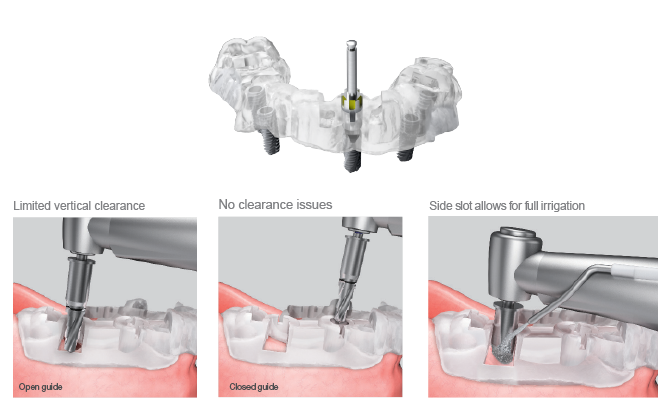 Limited vertical clearance

Open guide

No clearance issues

Closed guide

Side slot allows for full irrigation